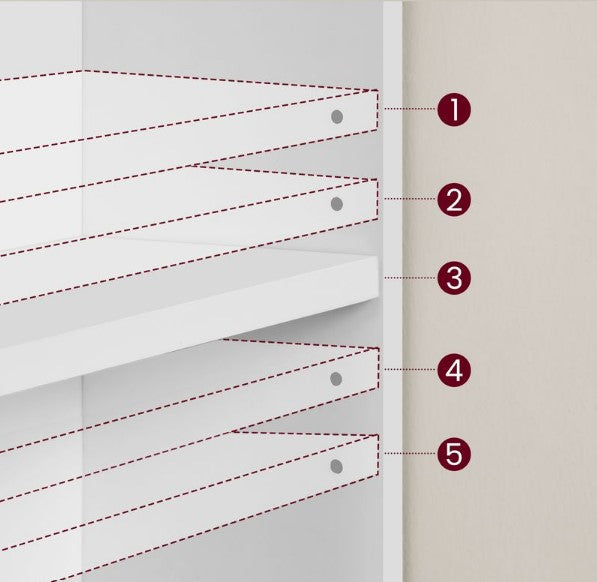 1
2
3
4
5