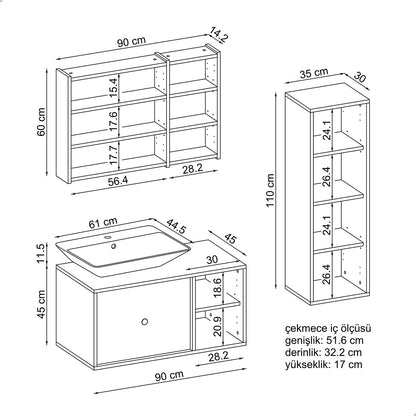 90 cm
14.2
60 cm
15.4
17.6
17.7
56.4
28.2
35 cm
30
110 cm
24.1
26.4
24.1
26.4
61 cm
44.5
45
11.5
30
45 cm
18.6
20.9
28.2
90 cm

çekmece iç ölçüsü
genişlik: 51.6 cm
derinlik: 32.2 cm
yükseklik: 17 cm