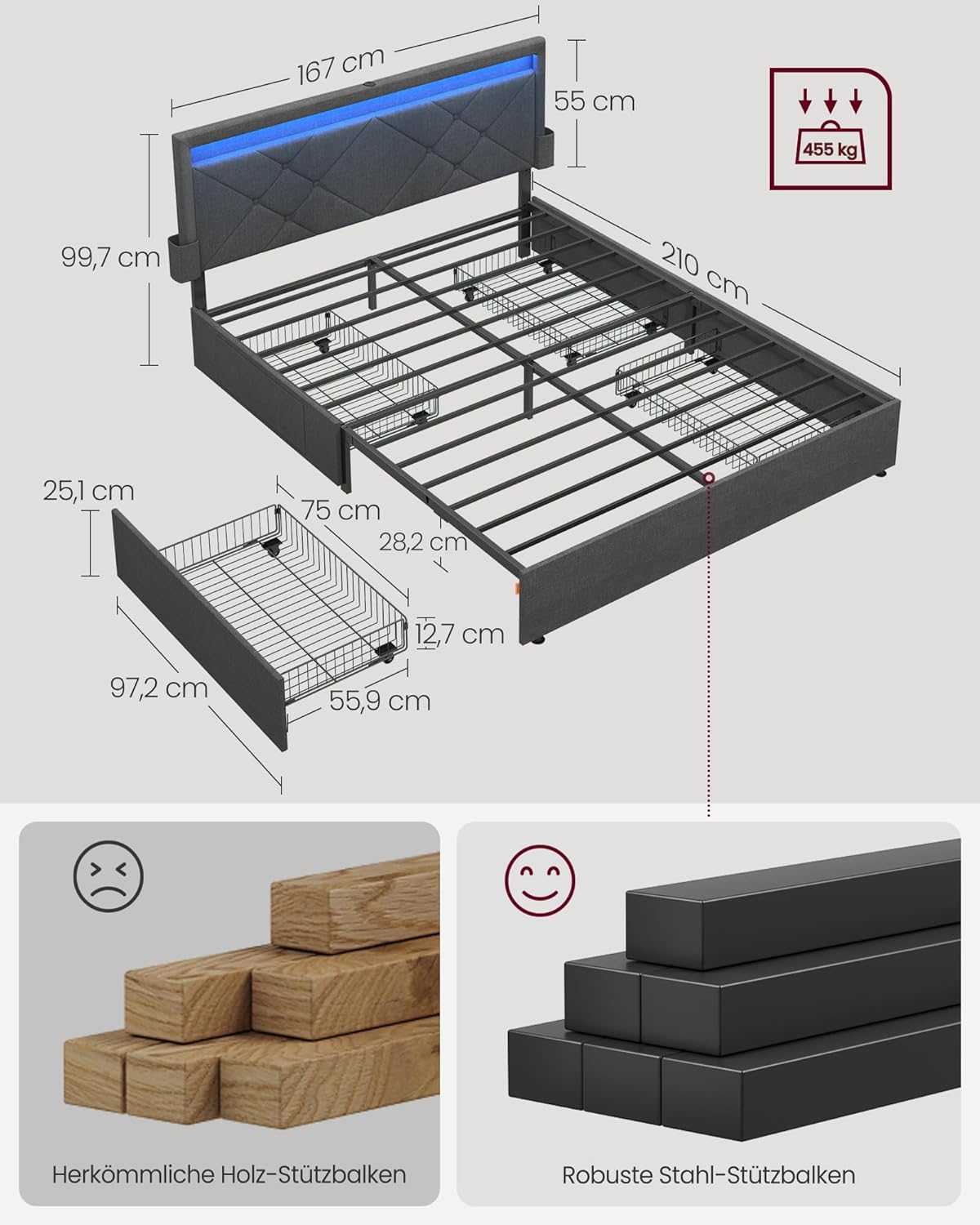 167 cm

55 cm

455 kg

99,7 cm

210 cm

25,1 cm

75 cm

28,2 cm

12,7 cm

97,2 cm

55,9 cm

Herkömmliche Holz-Stützbalken

Robuste Stahl-Stützbalken