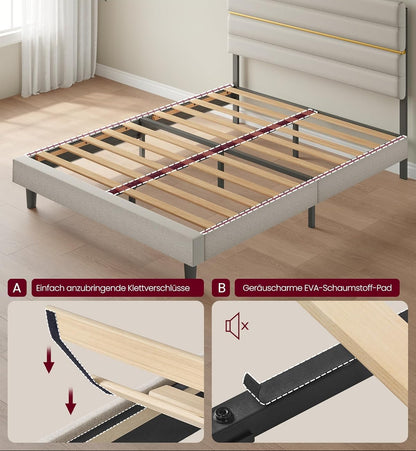 A Einfach anzubringende Klettverschlüsse

B Geräuscharme EVA-Schaumstoff-Pad