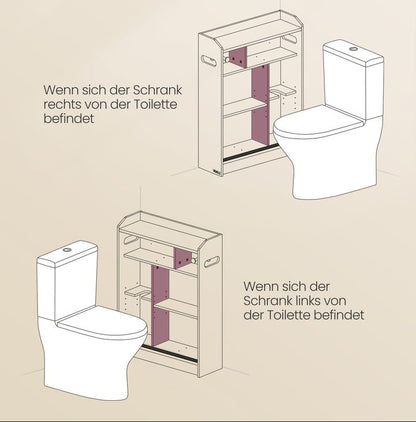 Wenn sich der Schrank rechts von der Toilette befindet

Wenn sich der Schrank links von der Toilette befindet