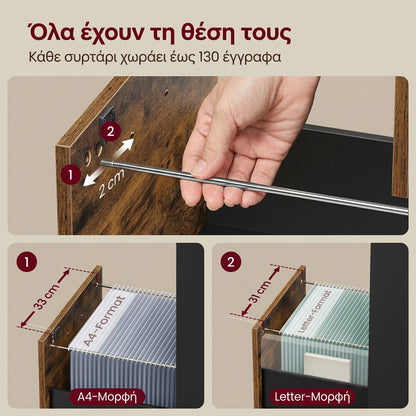 Όλα έχουν τη θέση τους

Κάθε συρτάρι χωράει έως 130 έγγραφα

2

1

2 cm

1

33 cm

A4-Format

A4-Μορφή

2

31 cm

Letter-Format

Letter-Μορφή